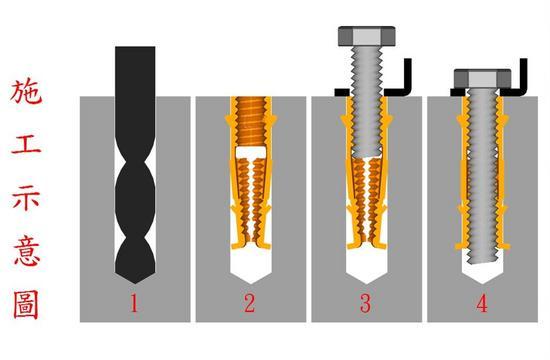 施工示意圖

1 2 3 4